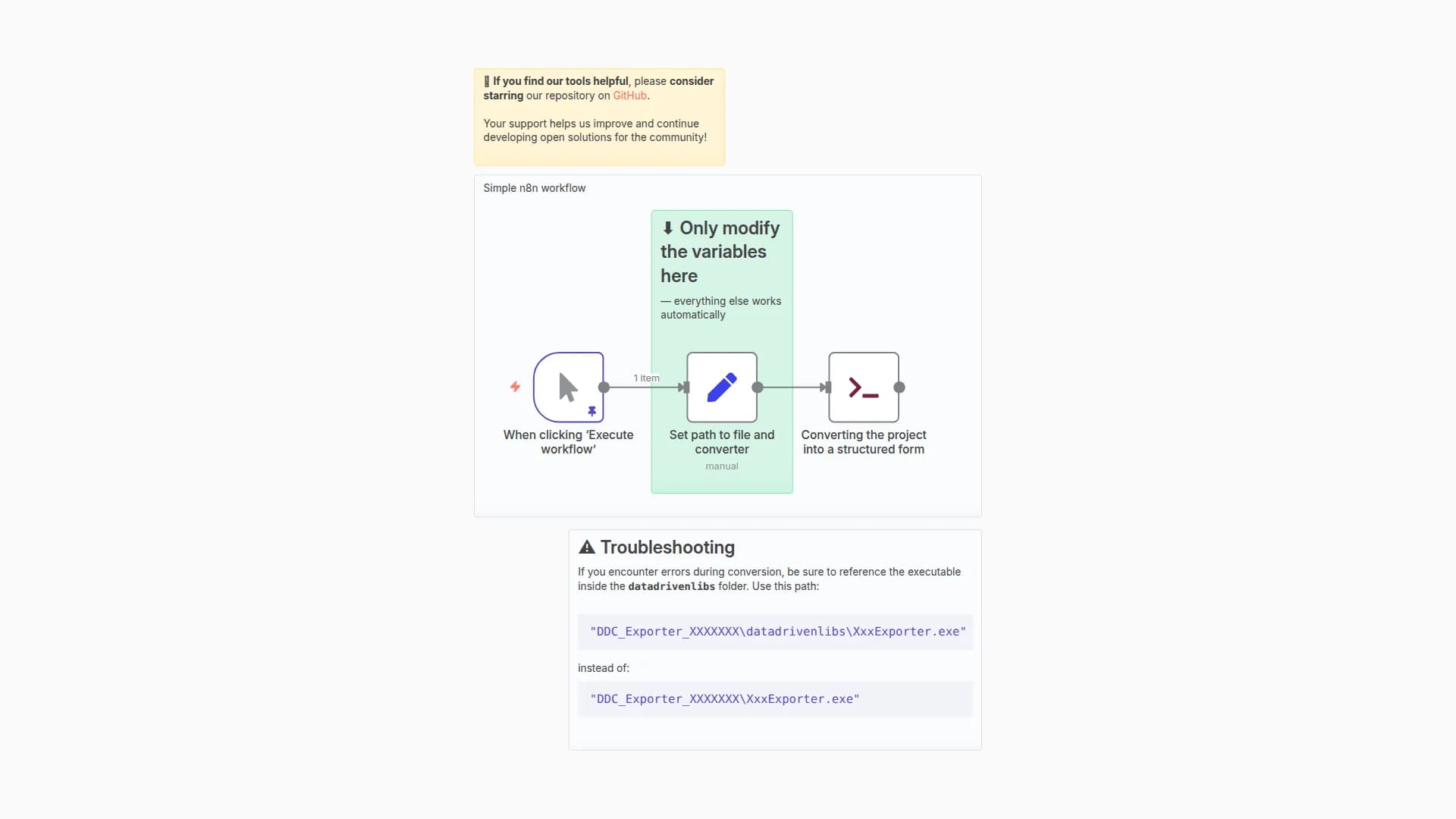 If you find our tools helpful, please consider starring our repository on GitHub.

Your support helps us improve and continue developing open solutions for the community!

Simple n8n workflow

⬇ Only modify the variables here

— everything else works automatically

1 item

When clicking 'Execute workflow'

Set path to file and converter

manual

Converting the project into a structured form

⚠ Troubleshooting

If you encounter errors during conversion, be sure to reference the executable inside the datadrivenlibs folder. Use this path:

"DDC_Exporter_XXXXXXX\datadrivenlibs\XxxExporter.exe"

instead of:

"DDC_Exporter_XXXXXXX\XxxExporter.exe"